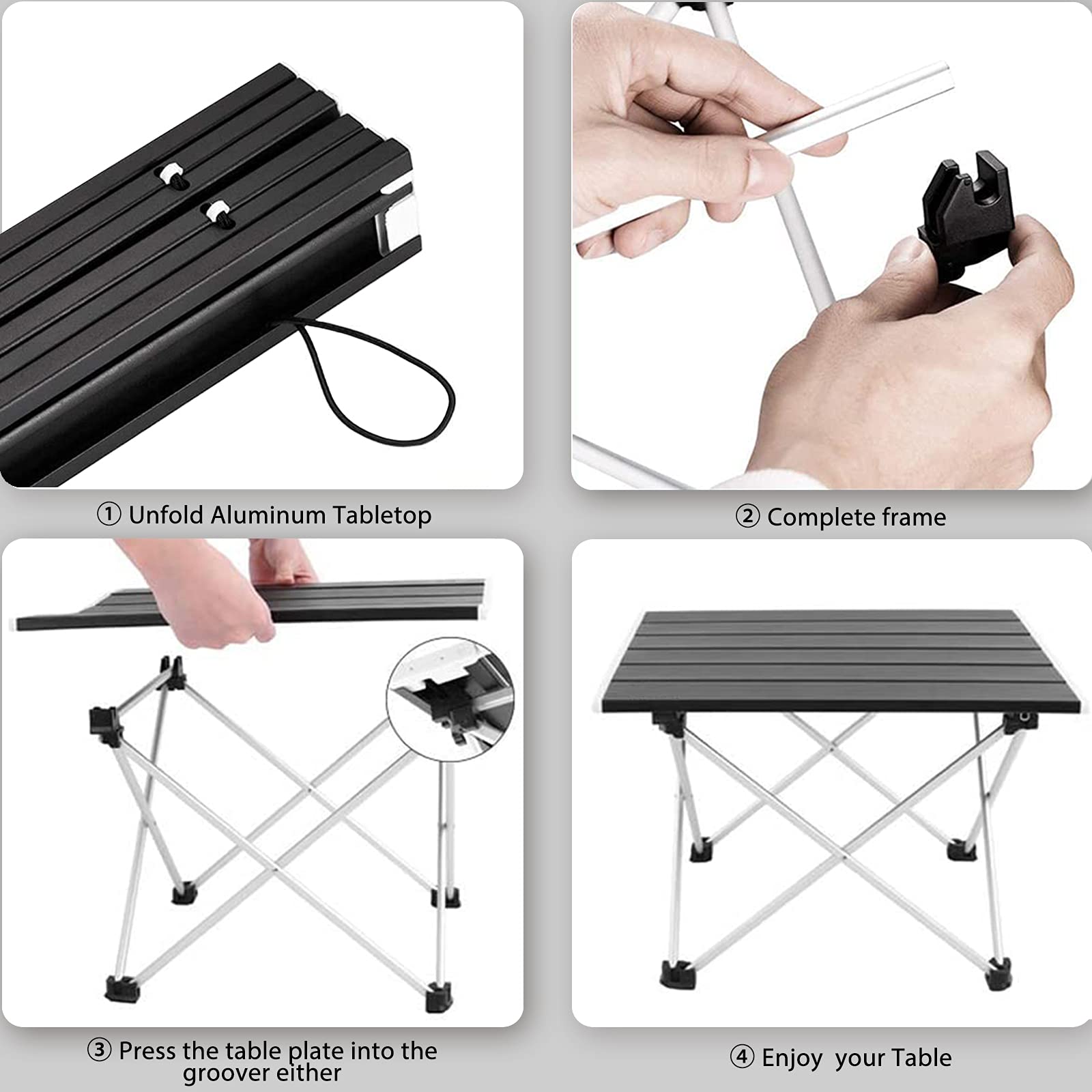 ① Unfold Aluminum Tabletop

② Complete frame

③ Press the table plate into the groover either

④ Enjoy your Table